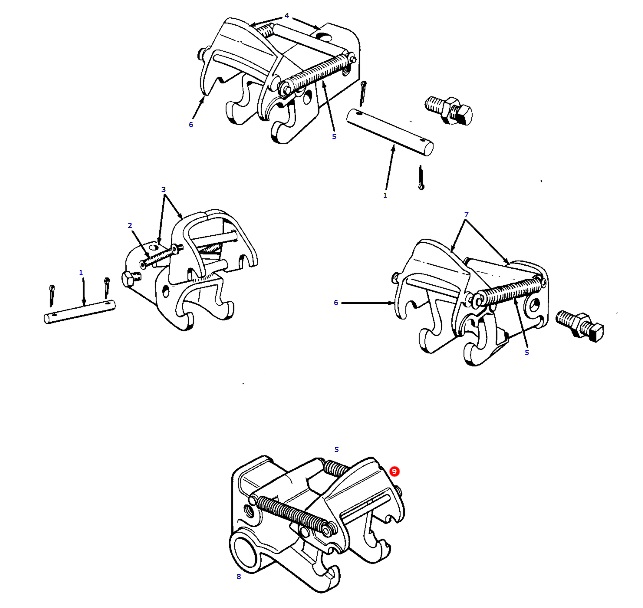 4
6
5
1
3
2
1
7
6
5
5
9
8